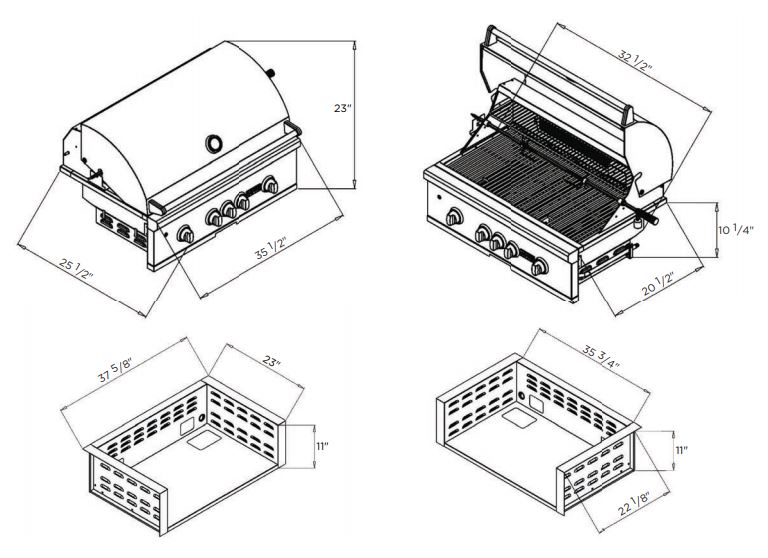 23"

25 1/2"

35 1/2"

32 1/2"

10 1/4"

20 1/2"

37 5/8"

23"

11"

35 3/4"

11"

22 1/8"